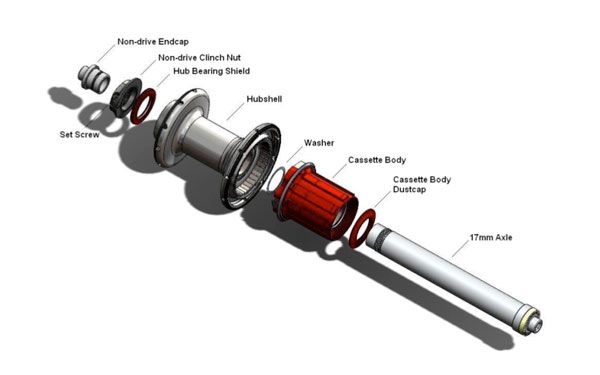 Non-drive Endcap
Non-drive Clinch Nut
Hub Bearing Shield
Hubshell
Set Screw
Washer
Cassette Body
Cassette Body Dustcap
17mm Axle